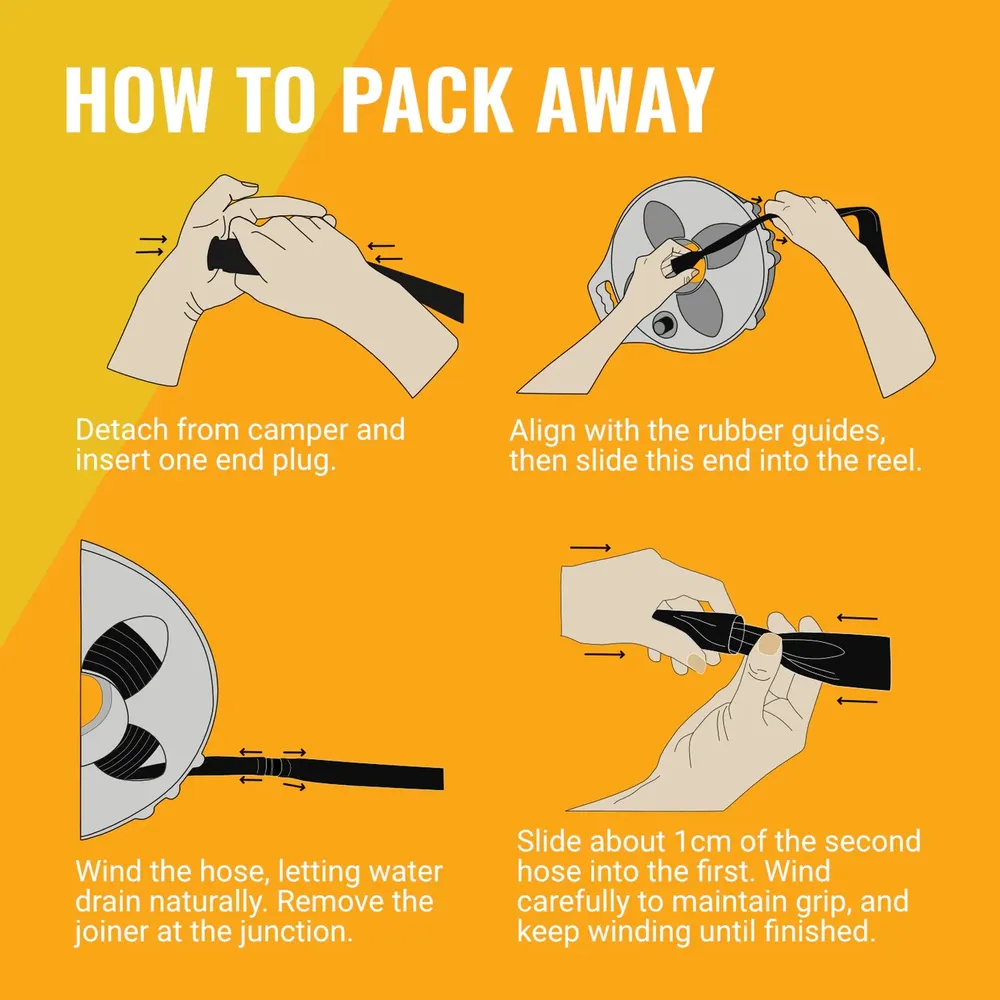 HOW TO PACK AWAY

Detach from camper and insert one end plug.

Align with the rubber guides, then slide this end into the reel.

Wind the hose, letting water drain naturally. Remove the joiner at the junction.

Slide about 1cm of the second hose into the first. Wind carefully to maintain grip, and keep winding until finished.