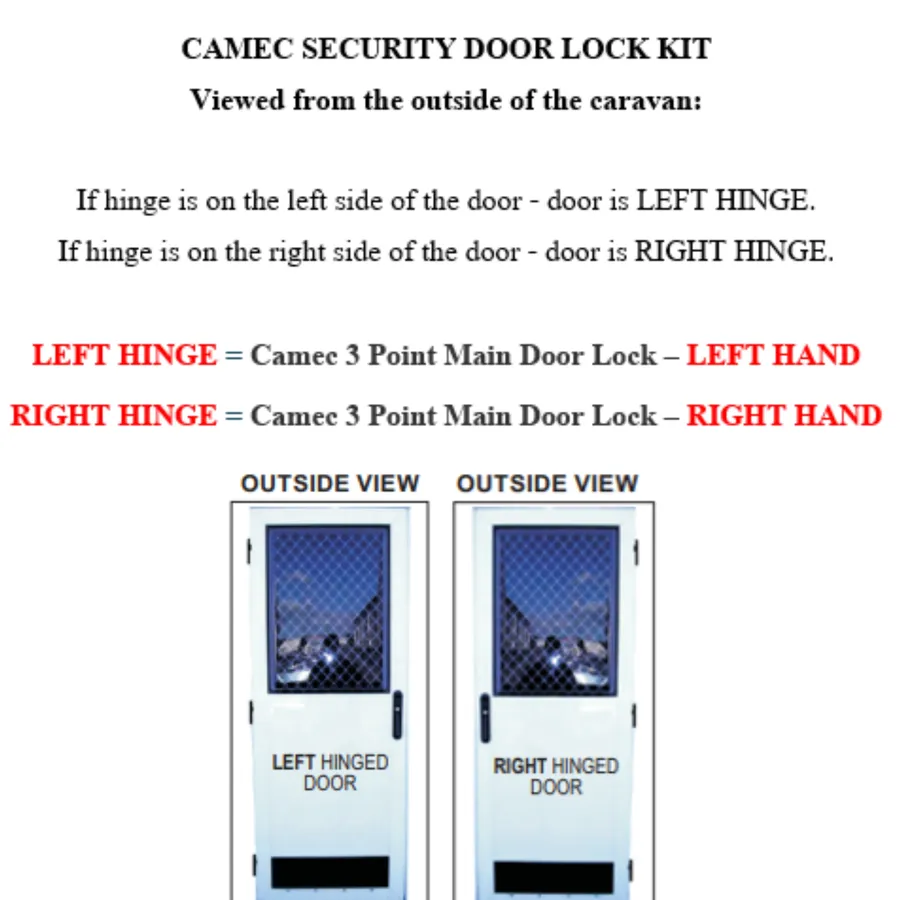 CAMEC SECURITY DOOR LOCK KIT

Viewed from the outside of the caravan:

If hinge is on the left side of the door - door is LEFT HINGE.

If hinge is on the right side of the door - door is RIGHT HINGE.

LEFT HINGE = Camec 3 Point Main Door Lock – LEFT HAND

RIGHT HINGE = Camec 3 Point Main Door Lock – RIGHT HAND

OUTSIDE VIEW

LEFT HINGED DOOR

OUTSIDE VIEW

RIGHT HINGED DOOR